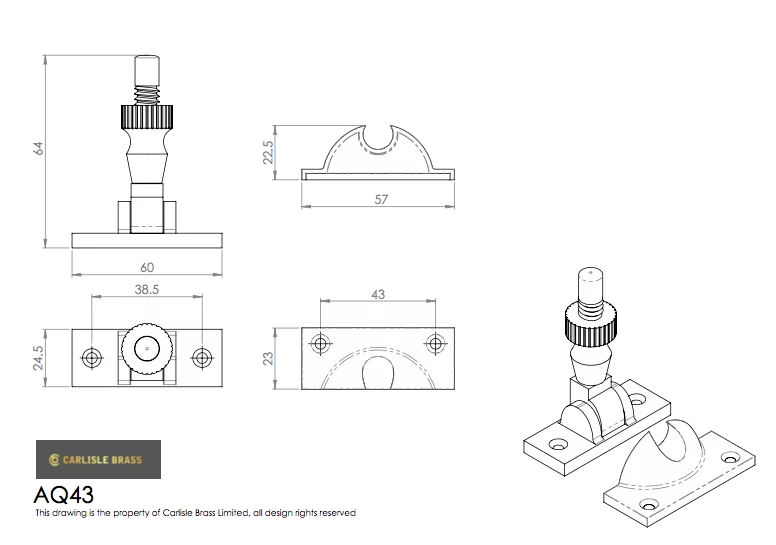 64

60

22.5

57

38.5

24.5

43

23

CARLISLE BRASS

AQ43

This drawing is the property of Carlisle Brass Limited, all design rights reserved